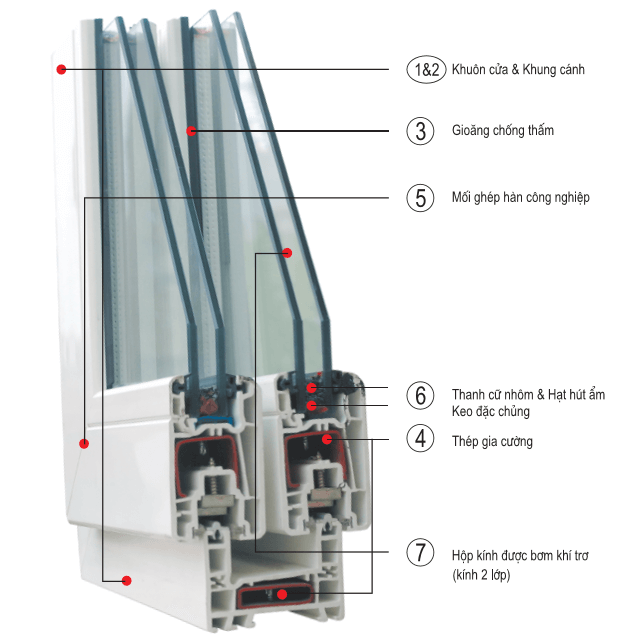 1&2 Khuôn cửa & Khung cánh

3 Gioăng chống thấm

5 Mối ghép hàn công nghiệp

6 Thanh cữ nhôm & Hạt hút ẩm
Keo đặc chủng

4 Thép gia cường

7 Hộp kính được bơm khí trơ (kính 2 lớp)