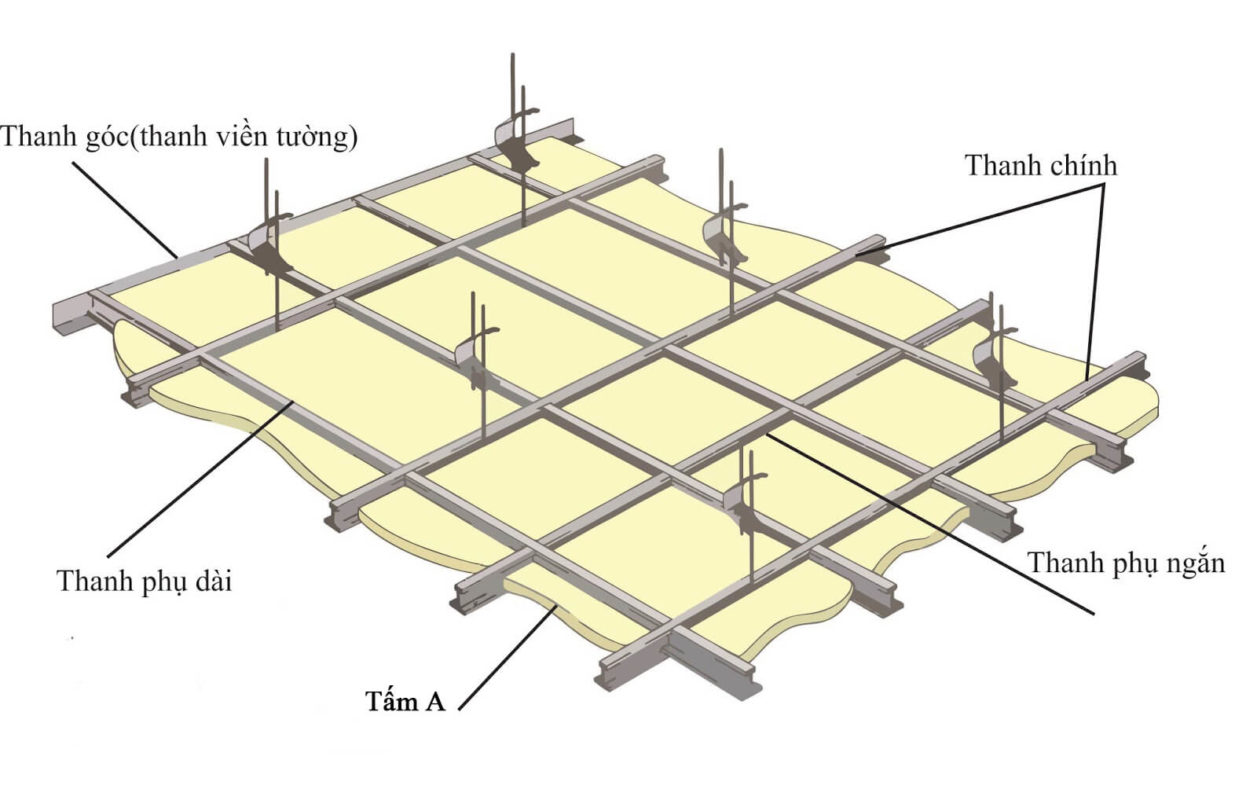 Thanh góc(thanh viền tường)

Thanh chính

Thanh phụ dài

Thanh phụ ngắn

Tấm A