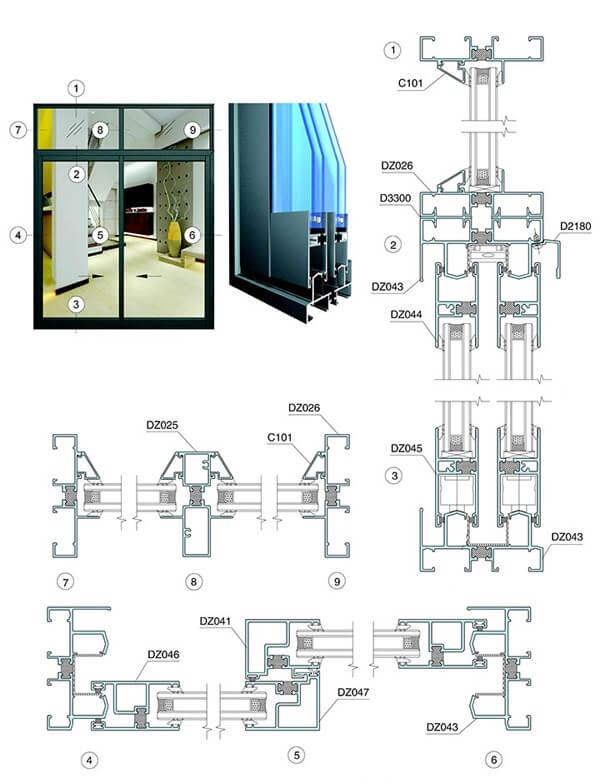 1
7
8
9
2
4
5
6
3

1
C101
DZ026
D3300
D2180
2
DZ043
DZ044
DZ045
3
DZ043

DZ025
DZ026
C101
7
8
9

DZ041
DZ046
DZ047
DZ043
4
5
6